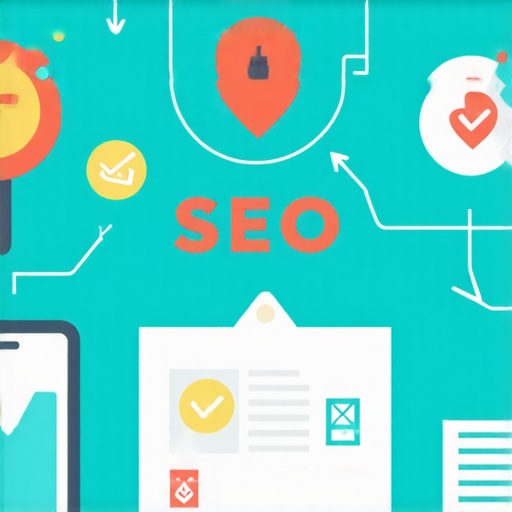 SEO